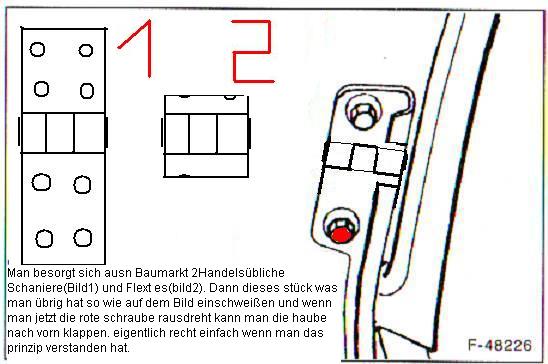 1 2

Man besorgt sich ausn Baumarkt 2Handelsübliche Schaniere(Bild1) und Flext es(bild2). Dann dieses stück was man übrig hat so wie auf dem Bild einschweißen und wenn man jetzt die rote schraube rausdreht kann man die haube nach vorn klappen. eigentlich recht einfach wenn man das prinzip verstanden hat.

F-48226