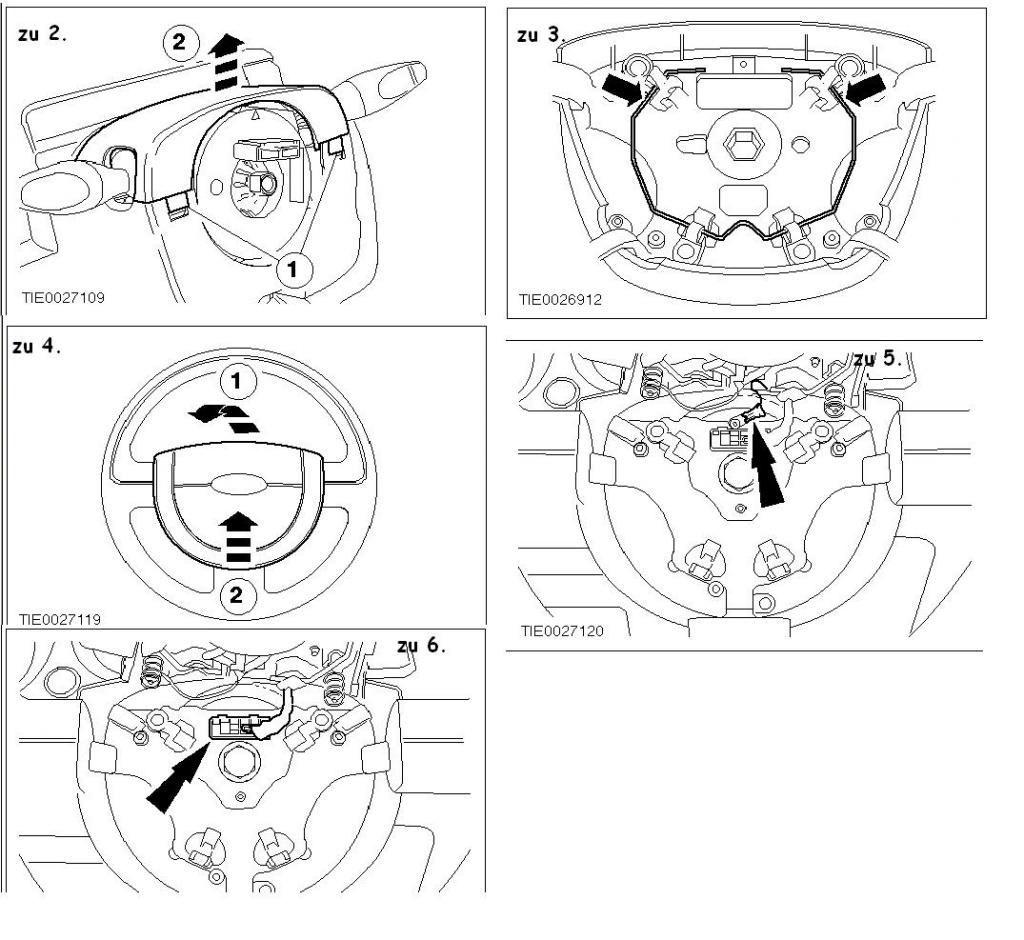 zu 2.

2

1

TIE0027109

zu 3.

TIE0026912

zu 4.

1

2

TIE0027119

zu 5.

TIE0027120

zu 6.